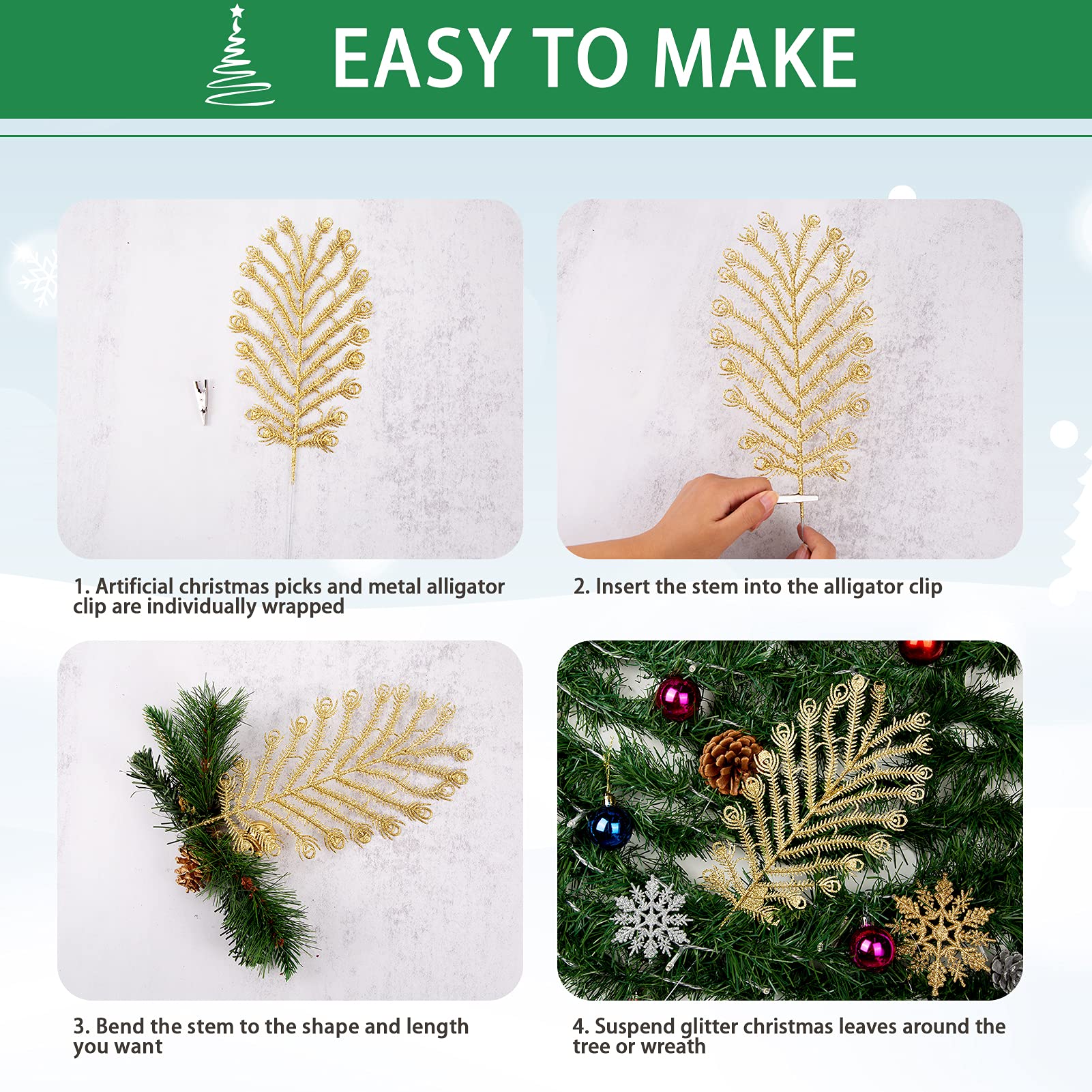 EASY TO MAKE

1. Artificial christmas picks and metal alligator clip are individually wrapped

2. Insert the stem into the alligator clip

3. Bend the stem to the shape and length you want

4. Suspend glitter christmas leaves around the tree or wreath