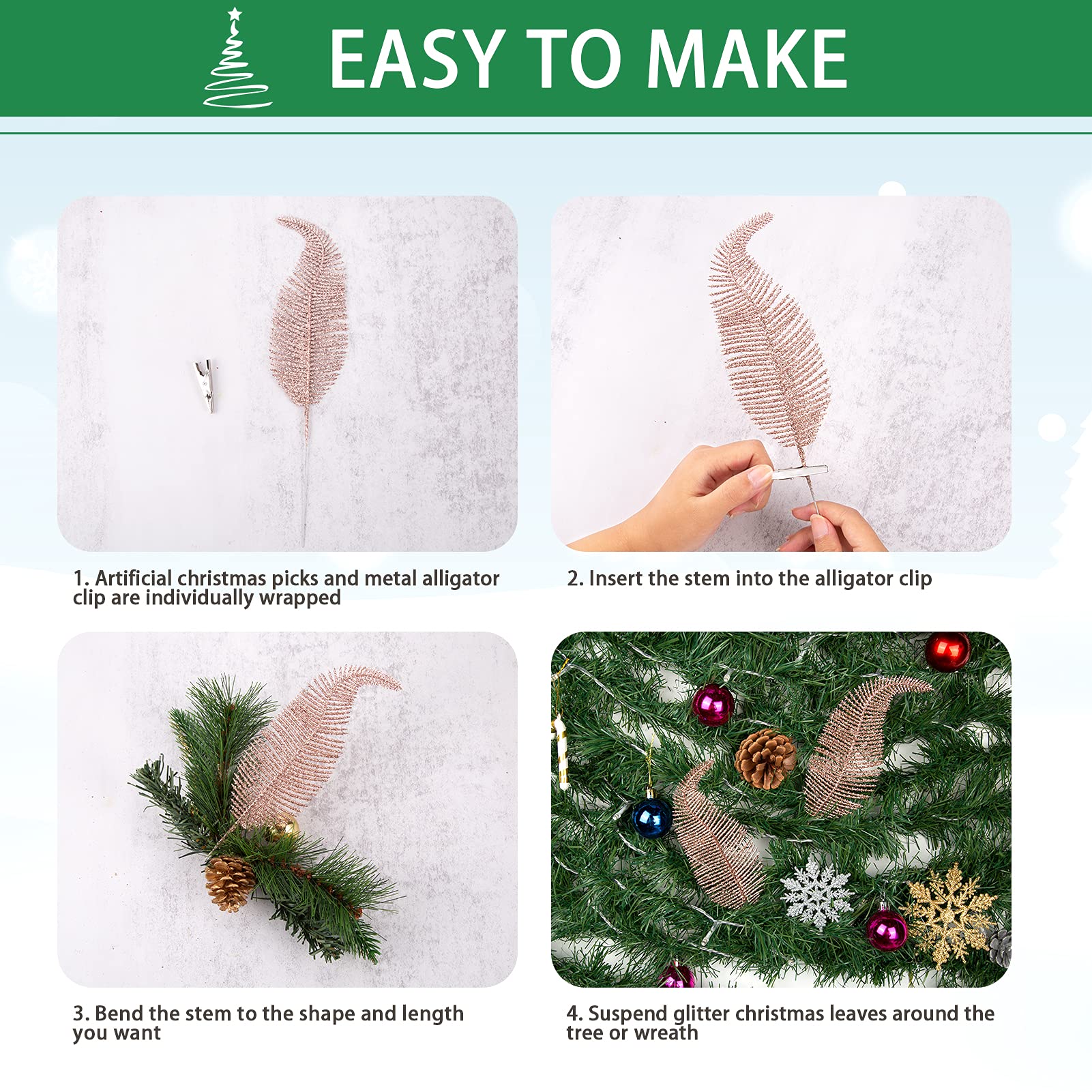 EASY TO MAKE

1. Artificial christmas picks and metal alligator clip are individually wrapped

2. Insert the stem into the alligator clip

3. Bend the stem to the shape and length you want

4. Suspend glitter christmas leaves around the tree or wreath