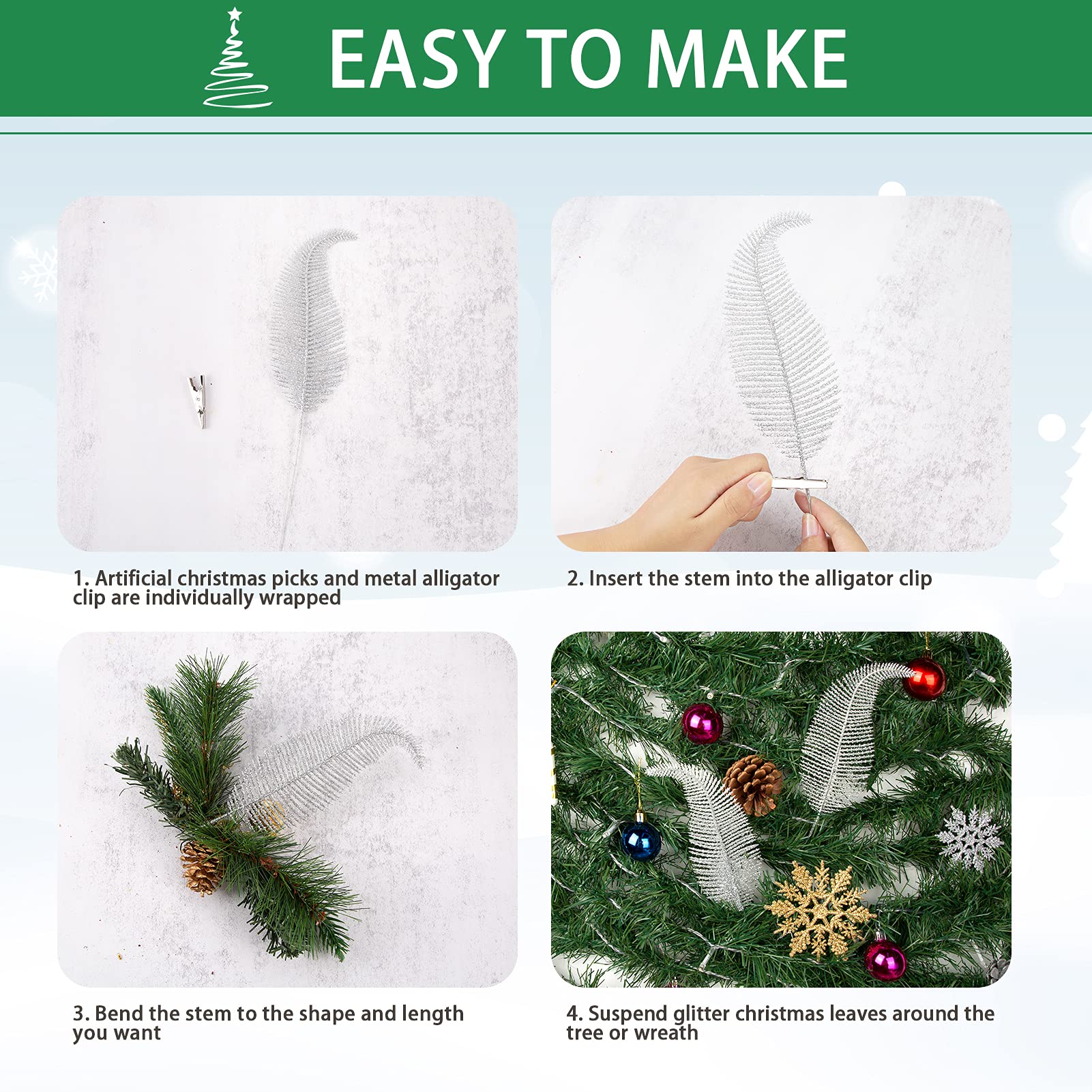 EASY TO MAKE

1. Artificial christmas picks and metal alligator clip are individually wrapped

2. Insert the stem into the alligator clip

3. Bend the stem to the shape and length you want

4. Suspend glitter christmas leaves around the tree or wreath