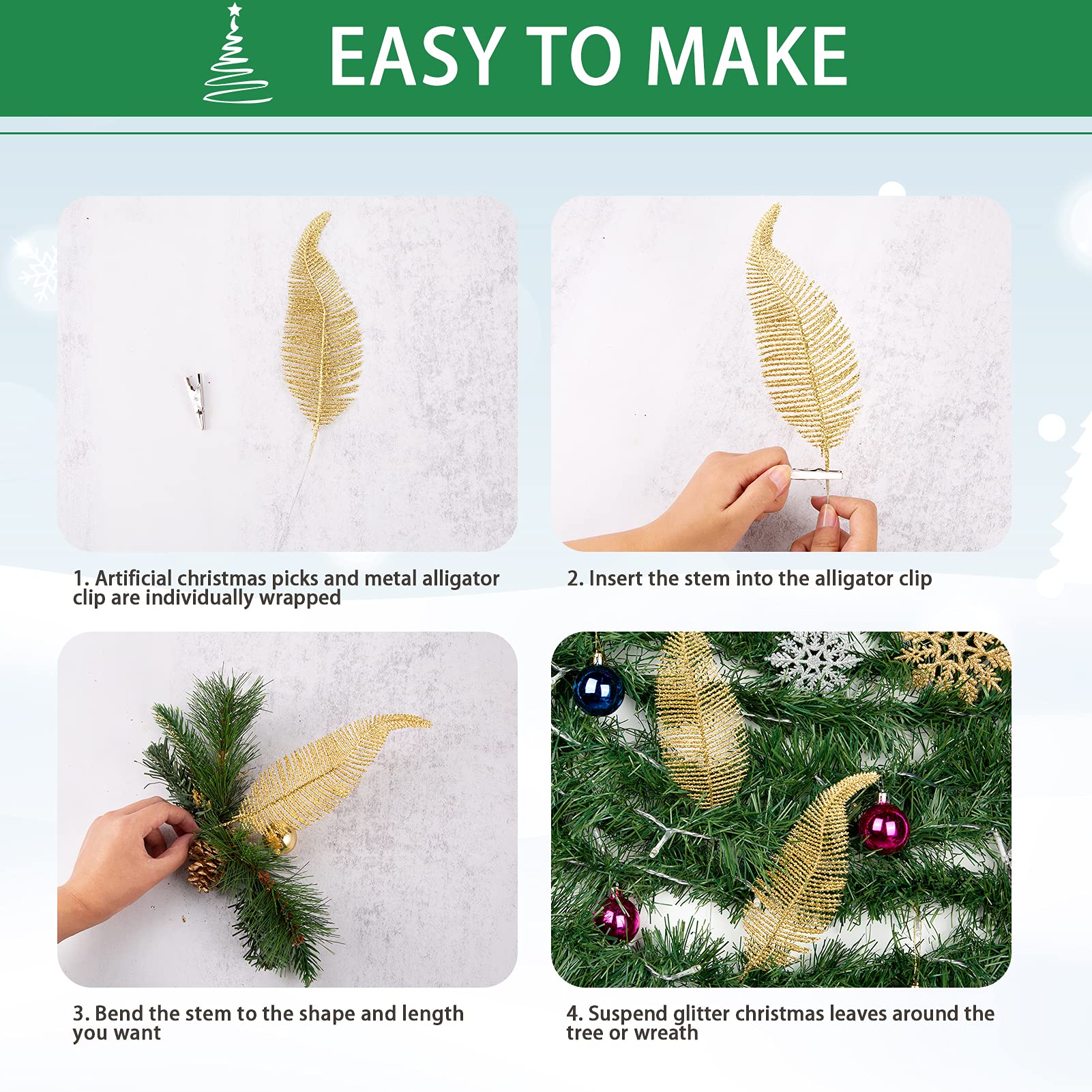 EASY TO MAKE

1. Artificial christmas picks and metal alligator clip are individually wrapped

2. Insert the stem into the alligator clip

3. Bend the stem to the shape and length you want

4. Suspend glitter christmas leaves around the tree or wreath