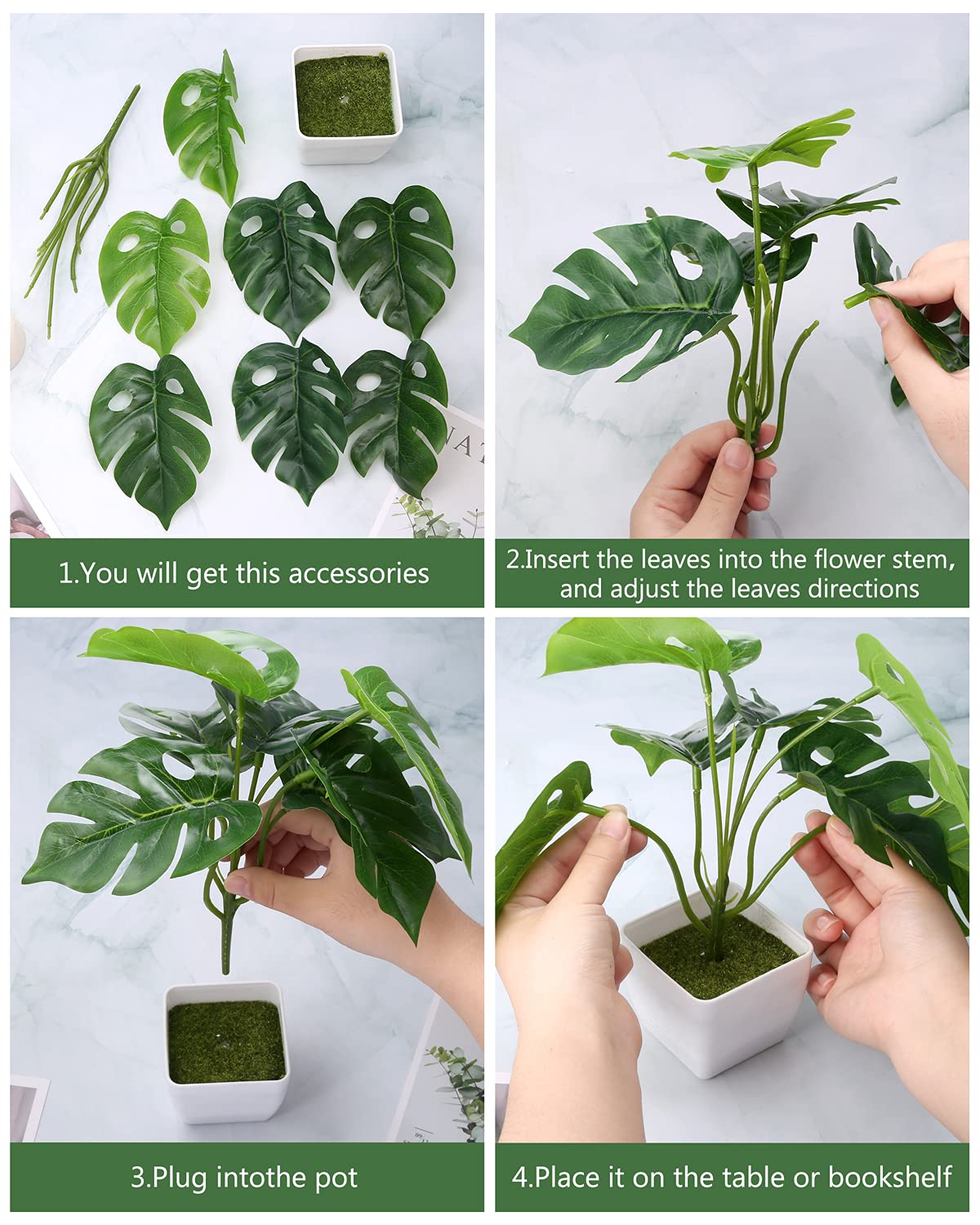 1.You will get this accessories

2.Insert the leaves into the flower stem, and adjust the leaves directions

3.Plug intothe pot

4.Place it on the table or bookshelf