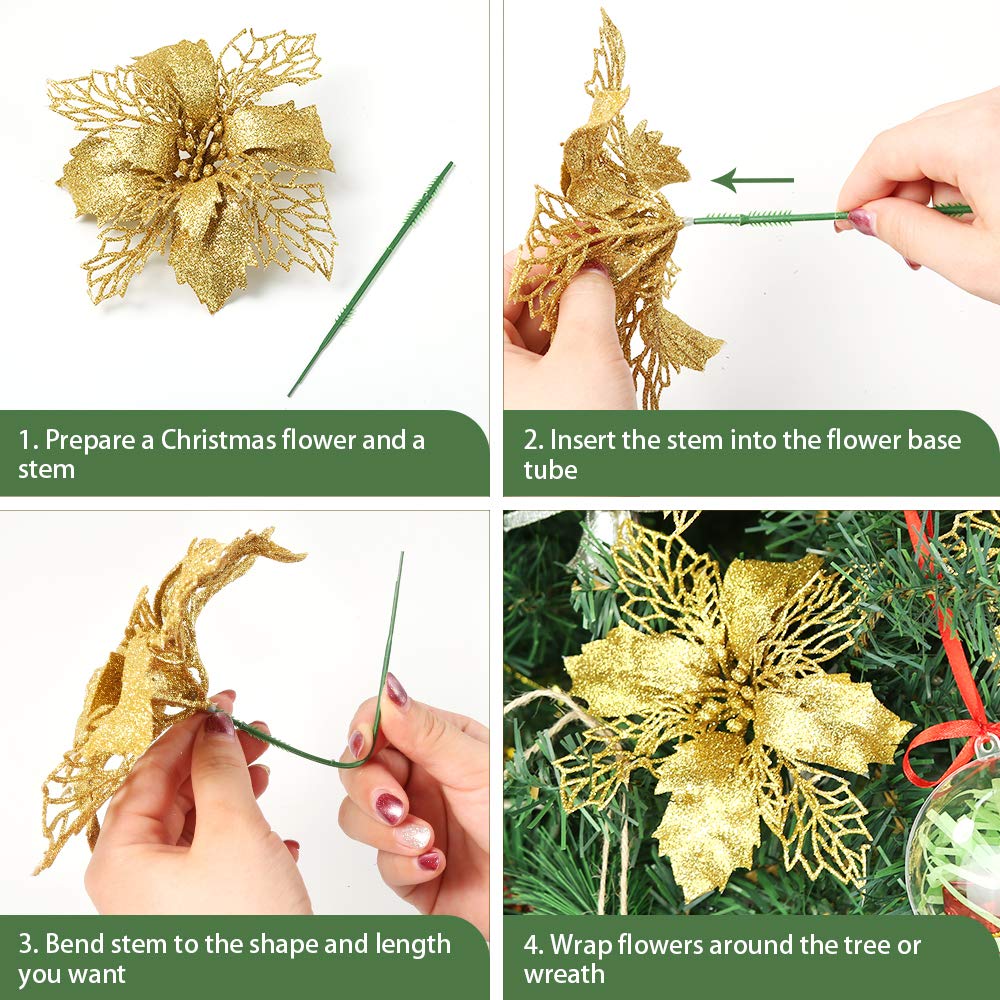 1. Prepare a Christmas flower and a stem

2. Insert the stem into the flower base tube

3. Bend stem to the shape and length you want

4. Wrap flowers around the tree or wreath